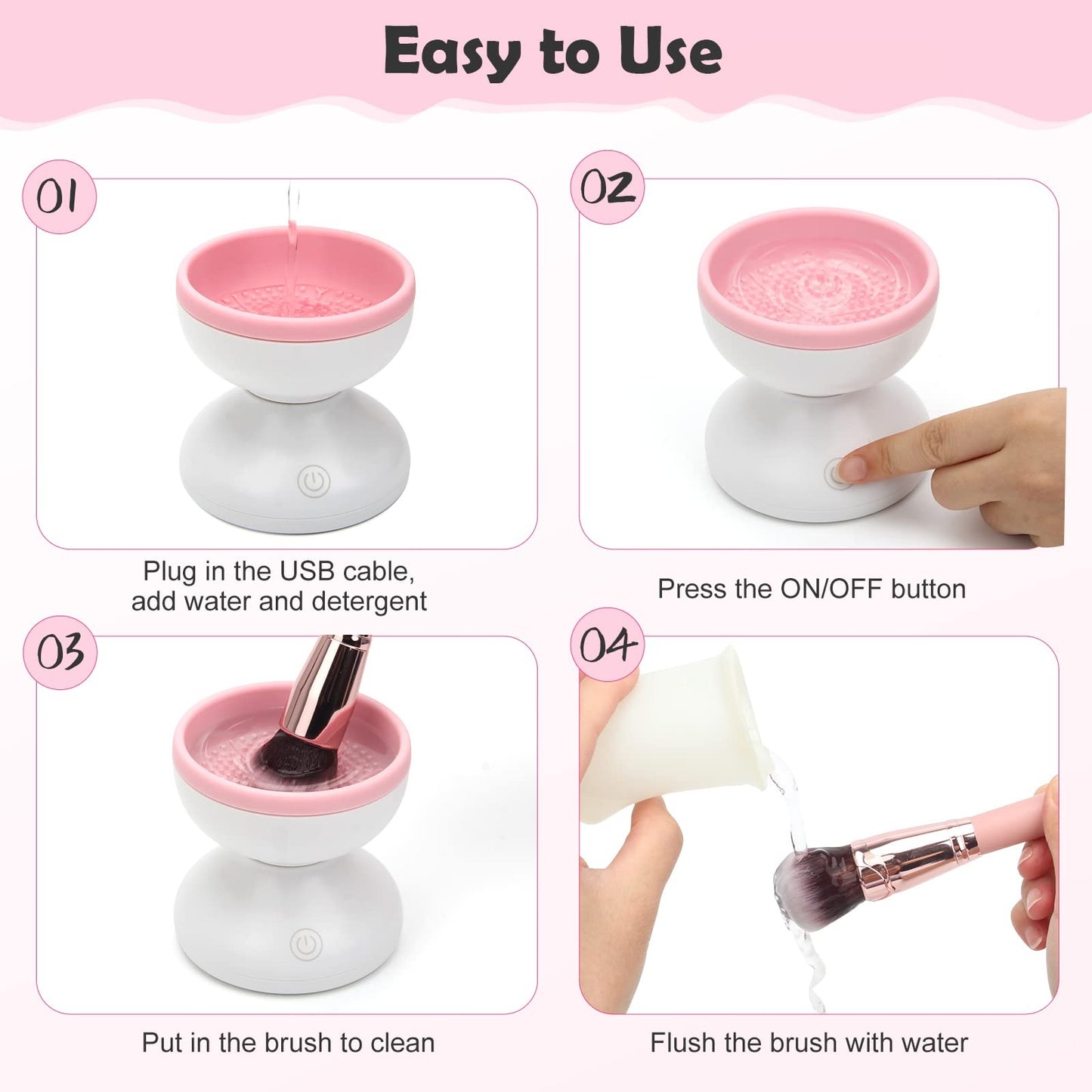 Easy to Use

01

Plug in the USB cable, add water and detergent

02

Press the ON/OFF button

03

Put in the brush to clean

04

Flush the brush with water