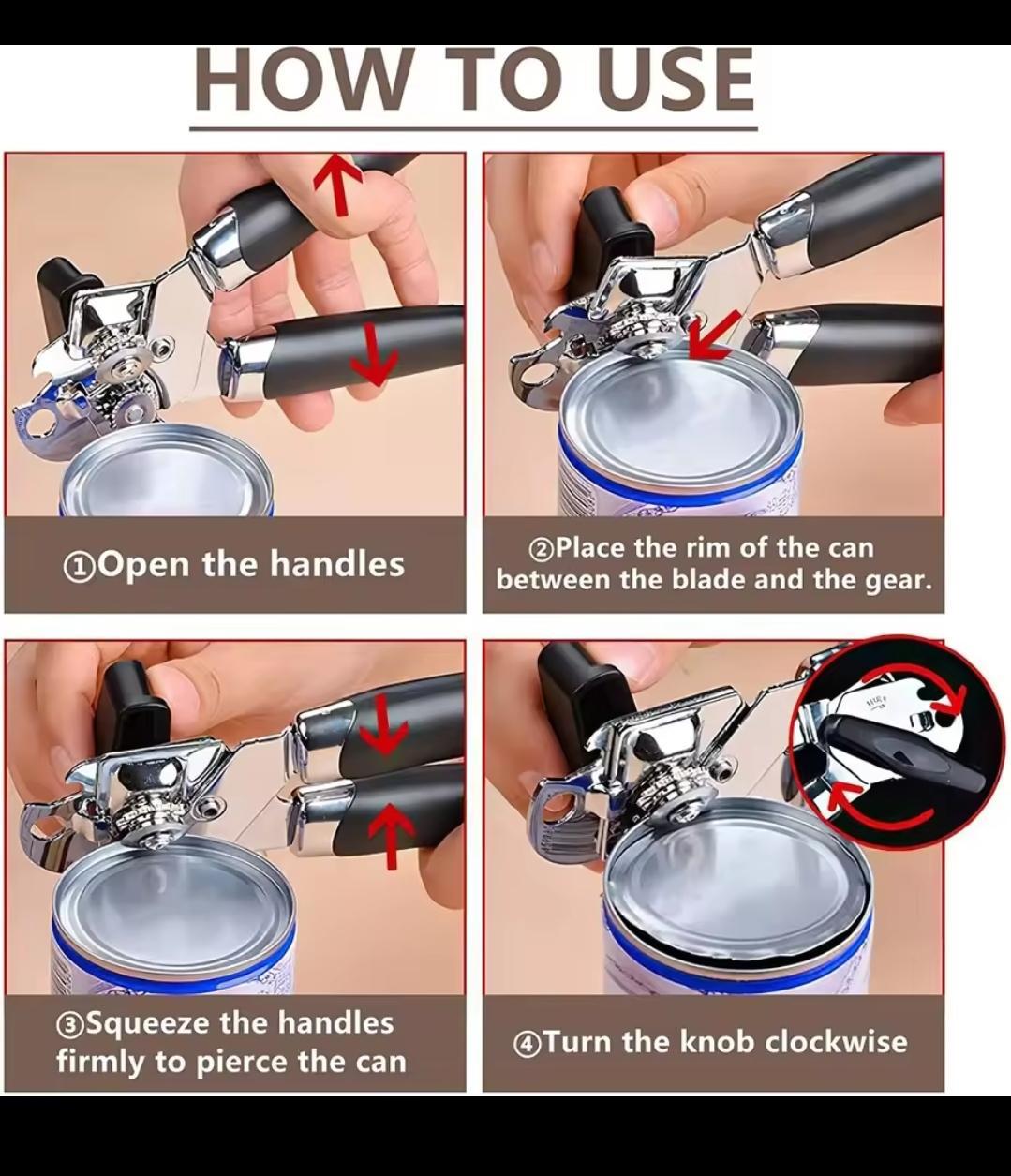 HOW TO USE

①Open the handles

②Place the rim of the can between the blade and the gear.

③Squeeze the handles firmly to pierce the can

④Turn the knob clockwise