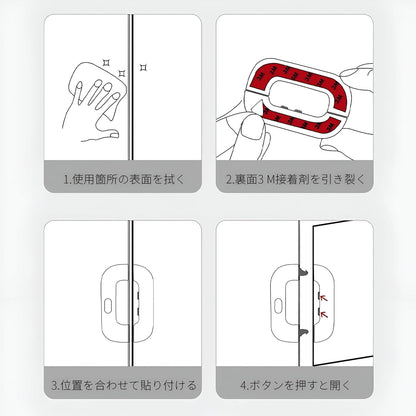 1.使用箇所の表面を拭く

2.裏面3 M接着剤を引き裂く

3.位置を合わせて貼り付ける

4.ボタンを押すと開く