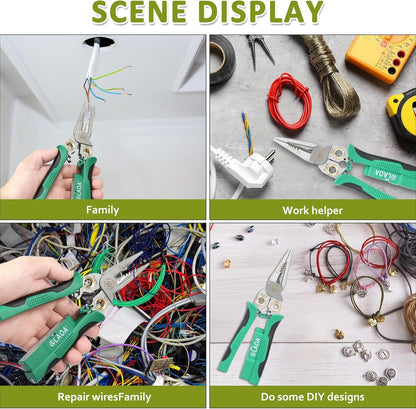 SCENE DISPLAY

LAOA

Family

LAOA

Work helper

LAOA

Repair wiresFamily

LAOA

Do some DIY designs