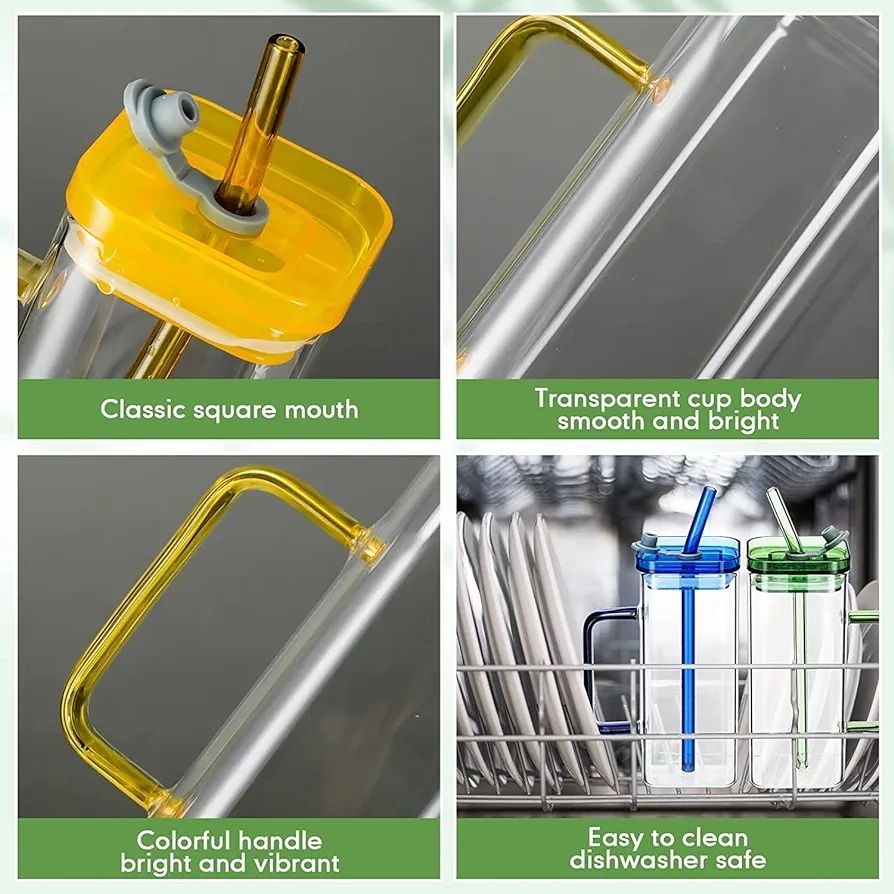 Classic square mouth

Transparent cup body
smooth and bright

Colorful handle
bright and vibrant

Easy to clean
dishwasher safe