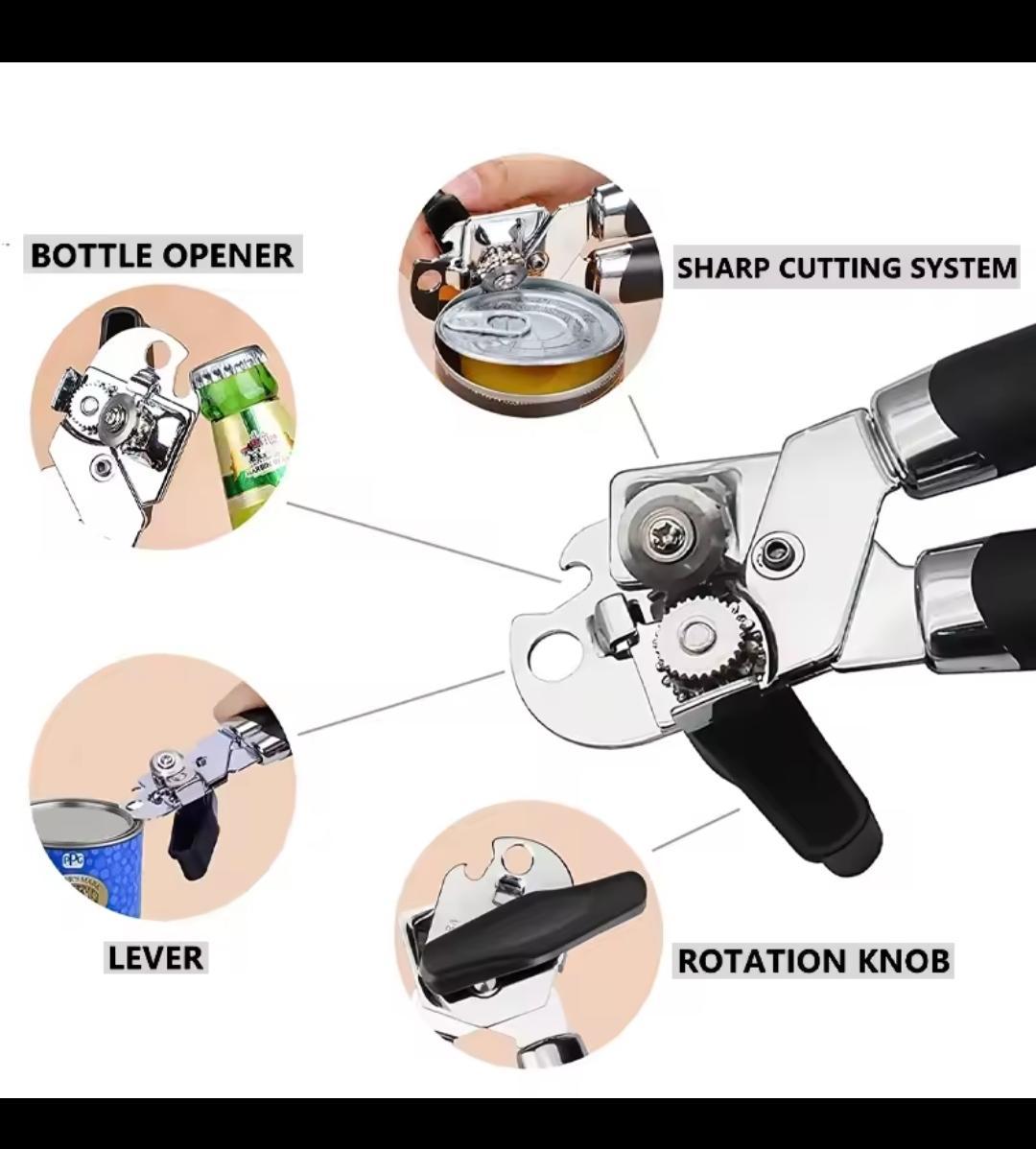 BOTTLE OPENER

SHARP CUTTING SYSTEM

LEVER

ROTATION KNOB