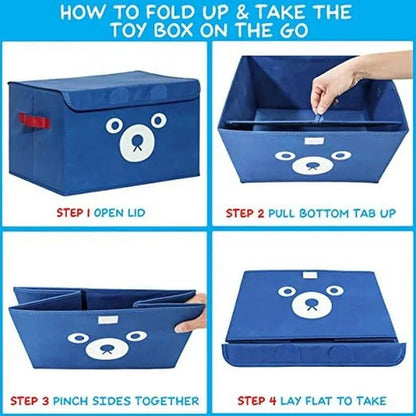 HOW TO FOLD UP & TAKE THE TOY BOX ON THE GO

STEP 1 OPEN LID

STEP 2 PULL BOTTOM TAB UP

STEP 3 PINCH SIDES TOGETHER

STEP 4 LAY FLAT TO TAKE