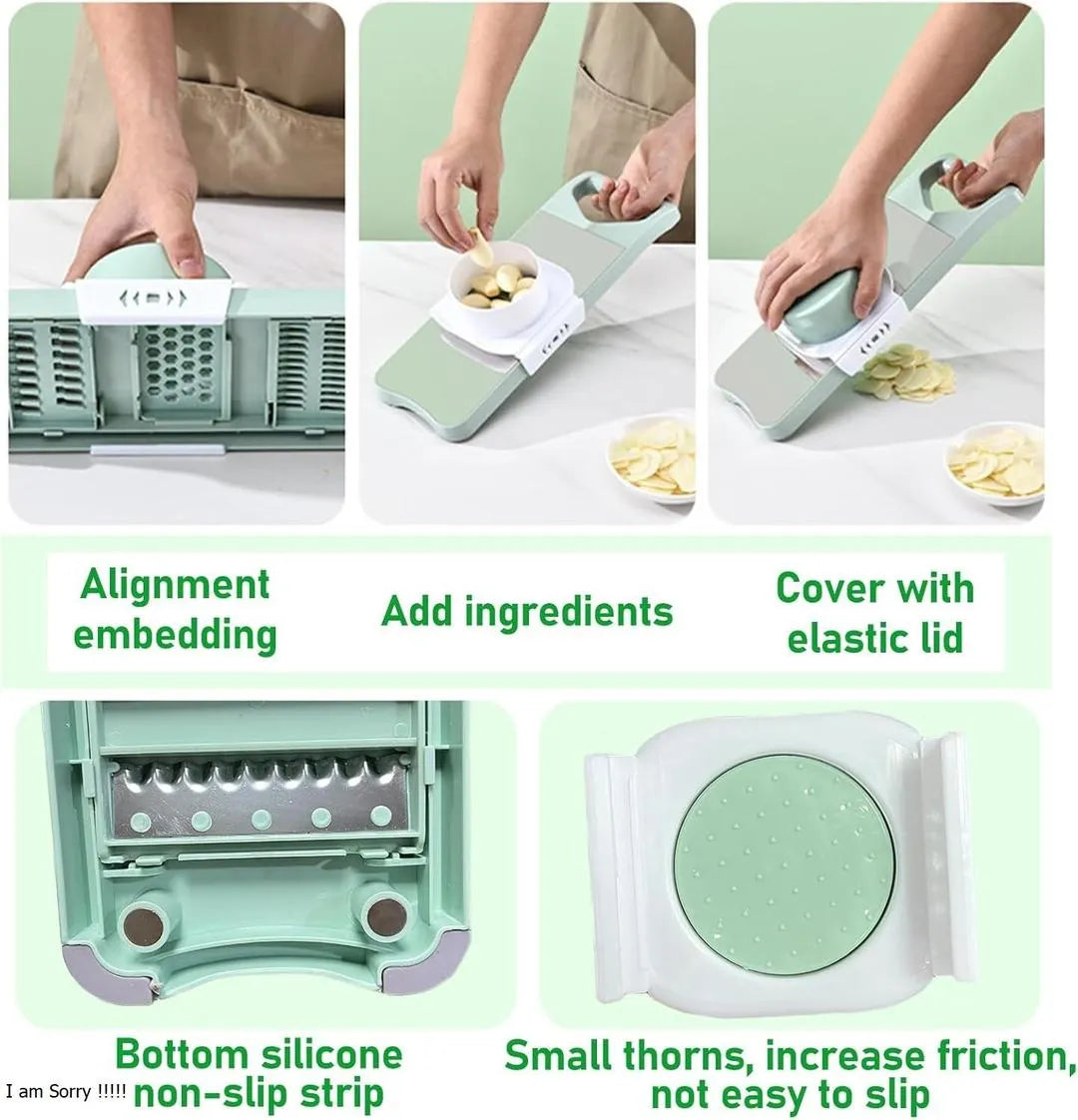 Alignment embedding

Add ingredients

Cover with elastic lid

Bottom silicone non-slip strip

Small thorns, increase friction, not easy to slip

I am Sorry !!!!!